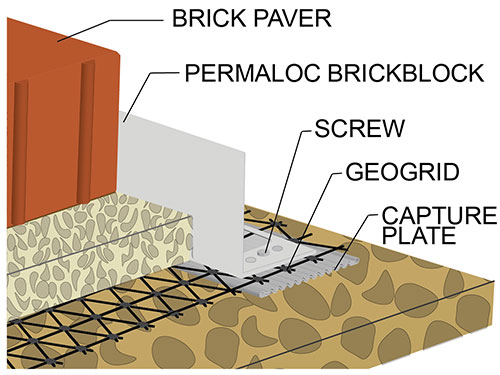 BRICK PAVER
PERMALOC BRICKBLOCK
SCREW
GEOGRID
CAPTURE PLATE