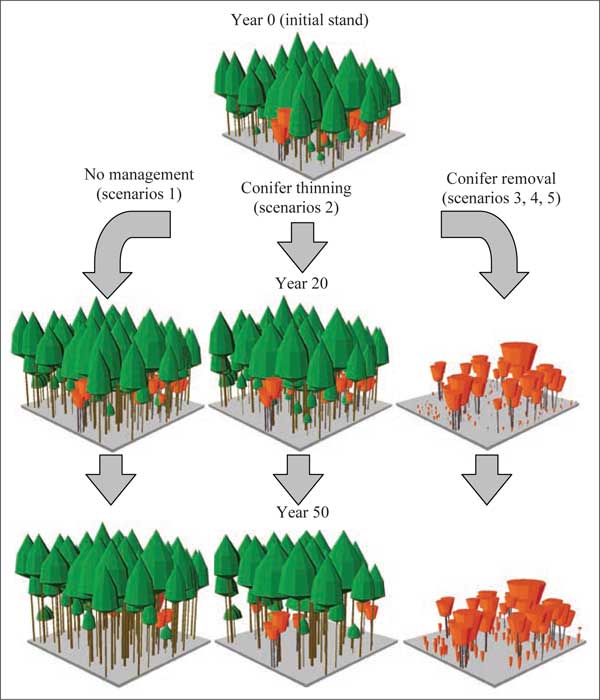 Year 0 (initial stand)

No management (scenarios 1)

Conifer thinning (scenarios 2)

Conifer removal (scenarios 3, 4, 5)

Year 20

Year 50