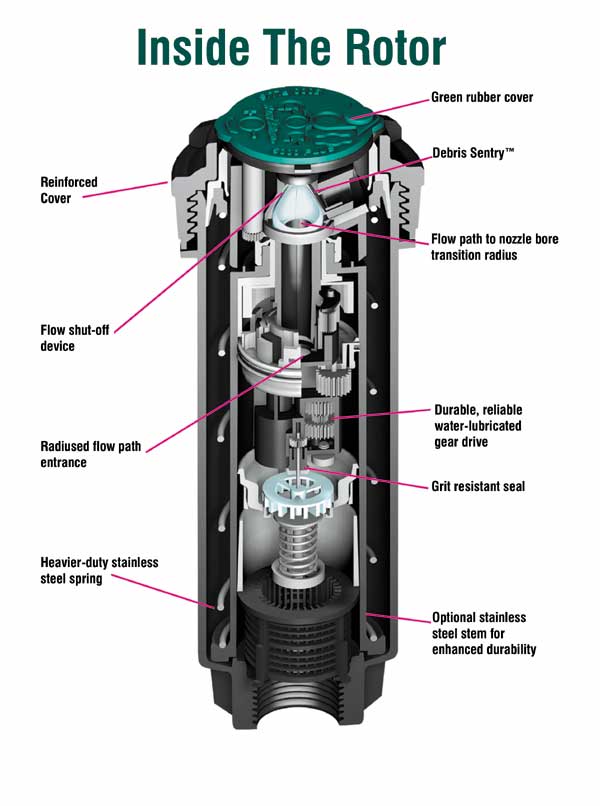 Inside The Rotor

Green rubber cover

Debris Sentry™

Reinforced Cover

Flow path to nozzle bore transition radius

Flow shut-off device

Durable, reliable water-lubricated gear drive

Radiused flow path entrance

Grit resistant seal

Heavier-duty stainless steel spring

Optional stainless steel stem for enhanced durability