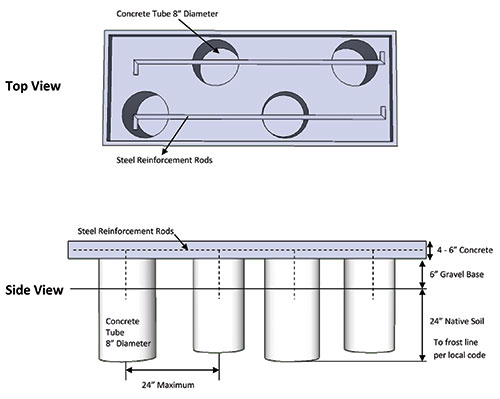 Concrete Tube 8" Diameter

Top View

Steel Reinforcement Rods

Steel Reinforcement Rods

4 - 6" Concrete

6" Gravel Base

Side View

Concrete Tube 8" Diameter

24" Native Soil

To frost line per local code

24" Maximum