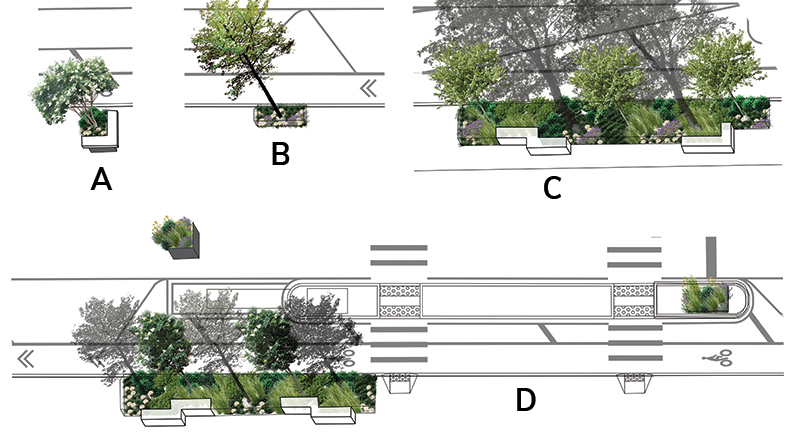 A

B

C

D