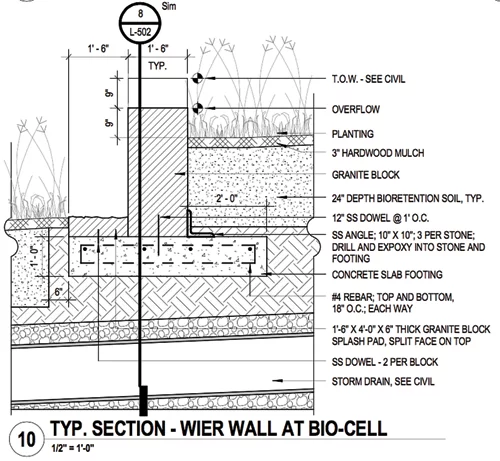 8
L-502
Sim

1' - 6"
1' - 6"
TYP.
9"
9"
2' - 0"
1' - 0"
6"

T.O.W. - SEE CIVIL
OVERFLOW
PLANTING
3" HARDWOOD MULCH
GRANITE BLOCK
24" DEPTH BIORETENTION SOIL, TYP.
12" SS DOWEL @ 1' O.C.
SS ANGLE; 10" X 10"; 3 PER STONE; DRILL AND EXPOXY INTO STONE AND FOOTING
CONCRETE SLAB FOOTING
#4 REBAR; TOP AND BOTTOM, 18" O.C.; EACH WAY
1'-6" X 4'-0" X 6" THICK GRANITE BLOCK SPLASH PAD, SPLIT FACE ON TOP
SS DOWEL - 2 PER BLOCK
STORM DRAIN, SEE CIVIL

10
TYP. SECTION - WIER WALL AT BIO-CELL
1/2" = 1'-0"