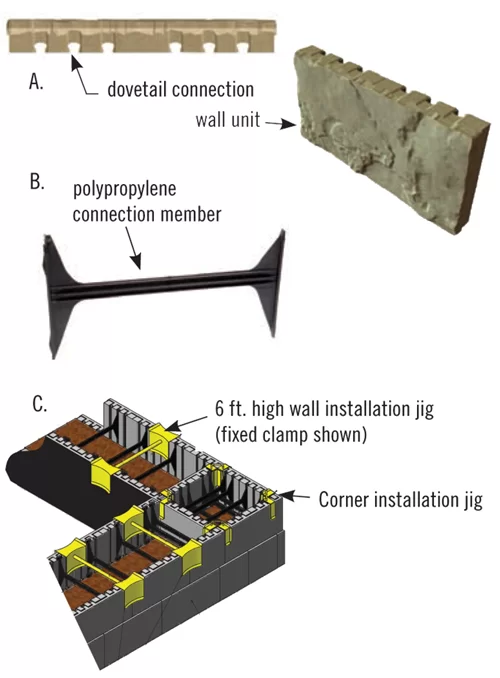 A.

dovetail connection

wall unit

B.

polypropylene connection member

C.

6 ft. high wall installation jig (fixed clamp shown)

Corner installation jig