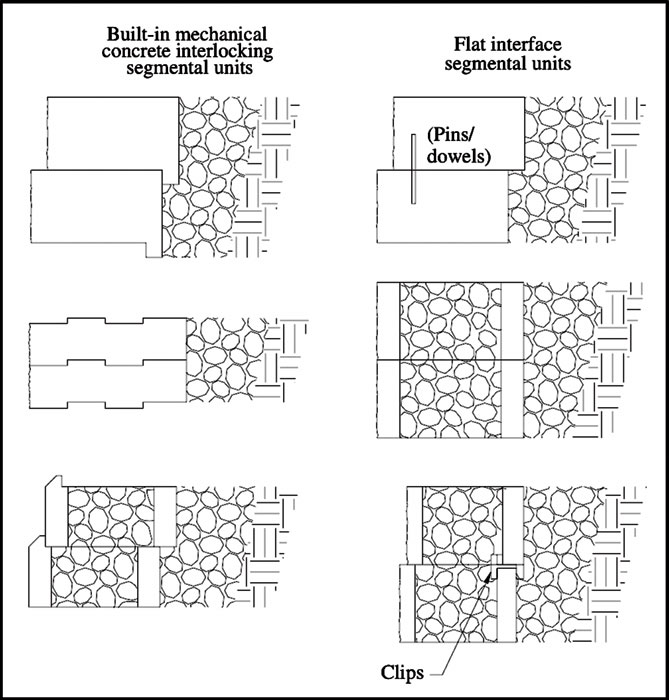 Built-in mechanical concrete interlocking segmental units

Flat interface segmental units

(Pins/ dowels)

Clips