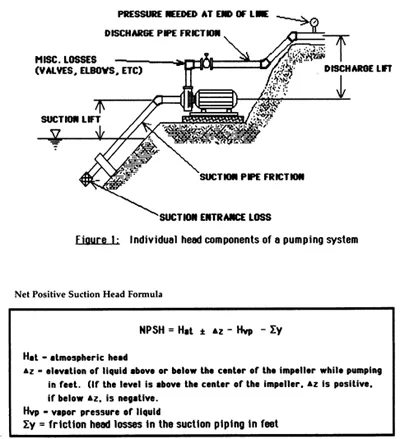 PRESSURE NEEDED AT END OF LINE

DISCHARGE PIPE FRICTION

MISC. LOSSES (VALVES, ELBOWS, ETC)

DISCHARGE LIFT

SUCTION LIFT

SUCTION PIPE FRICTION

SUCTION ENTRANCE LOSS

Figure 1: Individual head components of a pumping system

Net Positive Suction Head Formula

$NPSH = H_{at} \pm \Delta z - H_{vp} - \Sigma y$

$H_{at}$ - atmospheric head
$\Delta z$ - elevation of liquid above or below the center of the impeller while pumping in feet. (If the level is above the center of the impeller, $\Delta z$ is positive, if below $\Delta z$, is negative.
$H_{vp}$ - vapor pressure of liquid
$\Sigma y$ = friction head losses in the suction piping in feet