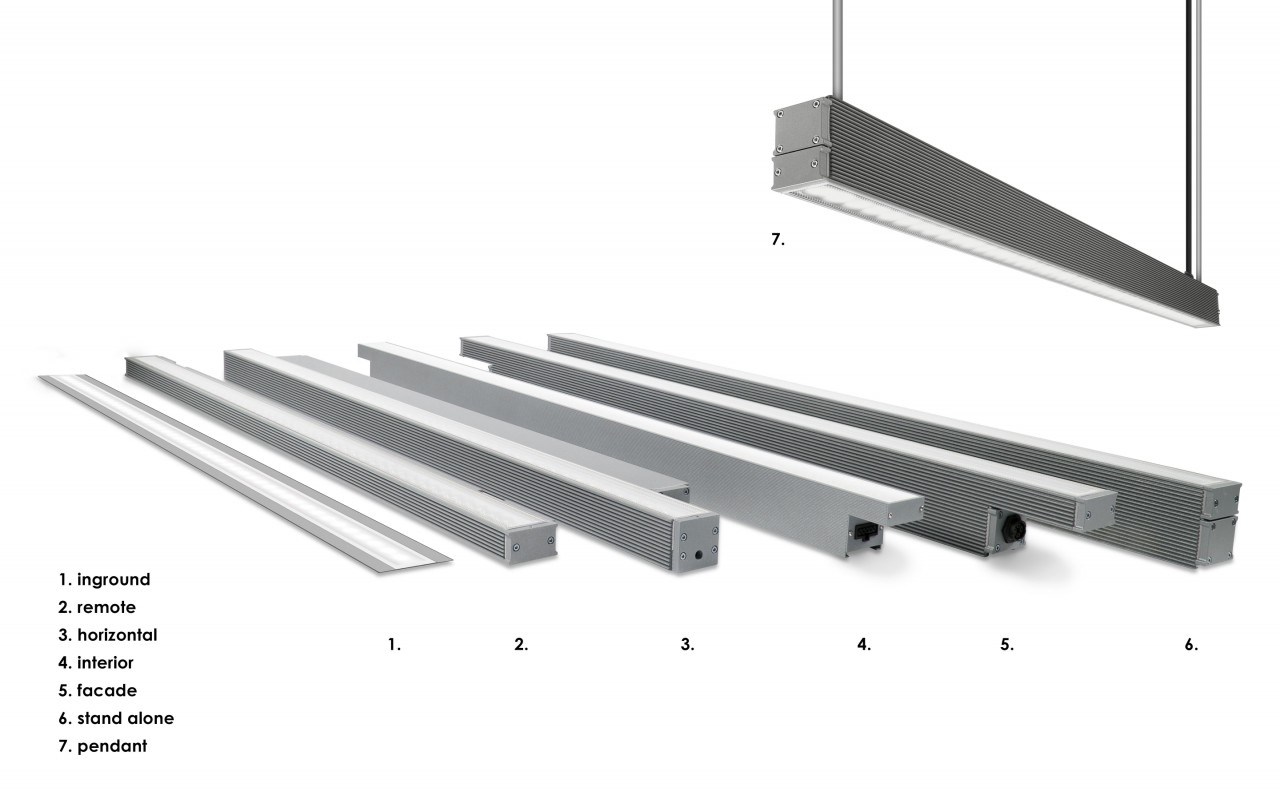 7.

1. inground
2. remote
3. horizontal
4. interior
5. facade
6. stand alone
7. pendant

1.
2.
3.
4.
5.
6.