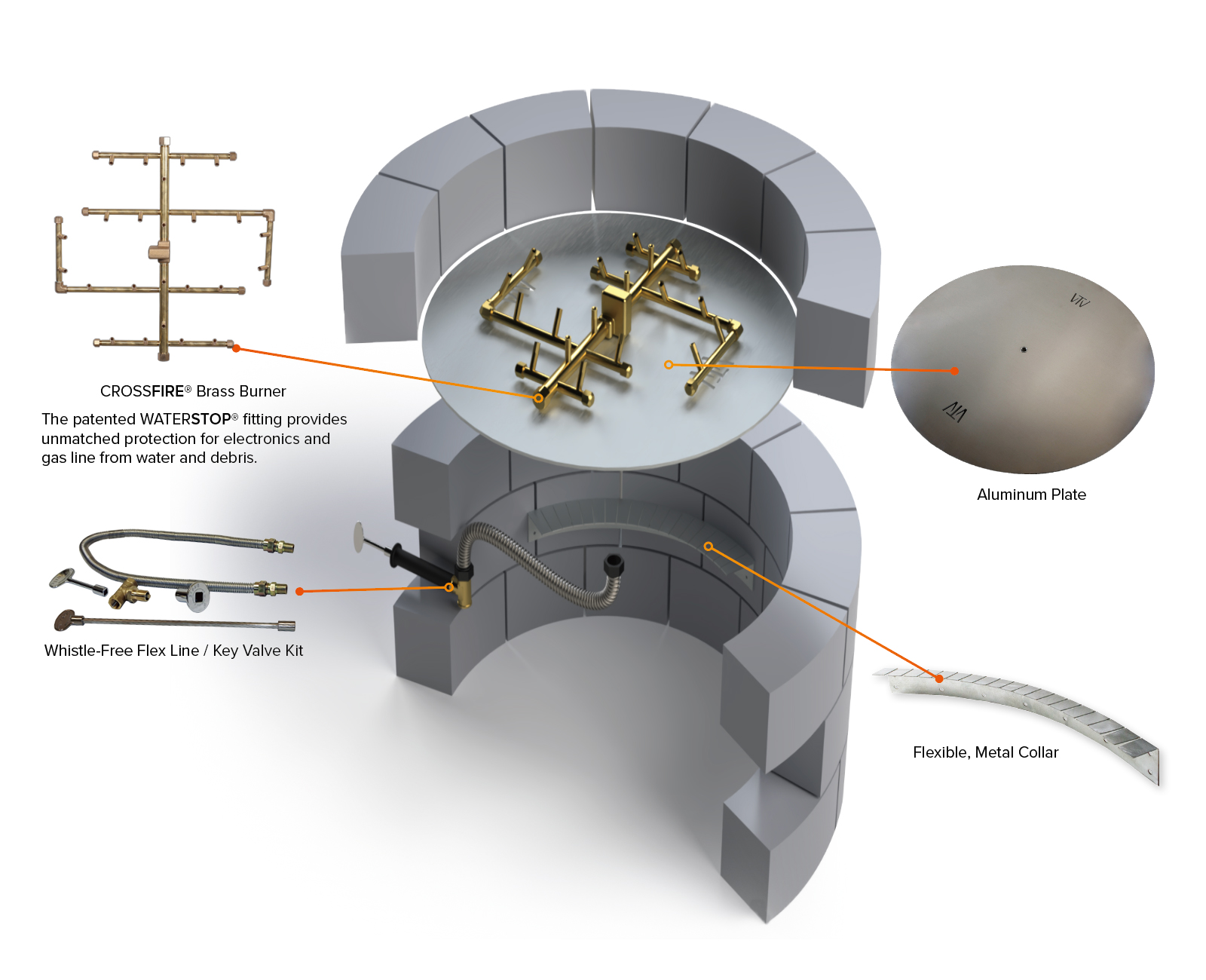 CROSSFIRE® Brass Burner

The patented WATERSTOP® fitting provides unmatched protection for electronics and gas line from water and debris.

Aluminum Plate

Whistle-Free Flex Line / Key Valve Kit

Flexible, Metal Collar